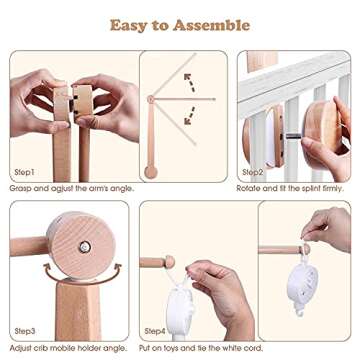 Easy to Assemble

Step1

Grasp and agjust the arm's angle.

Step2

Rotate and fit the splint firmly.

Step3

Adjust crib mobile holder angle.

Step4

Put on toys and tie the white cord.