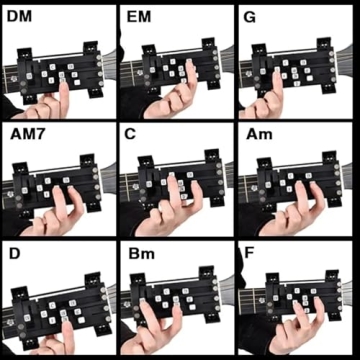 DM

EM

G

AM7

C

Am

D

Bm

F