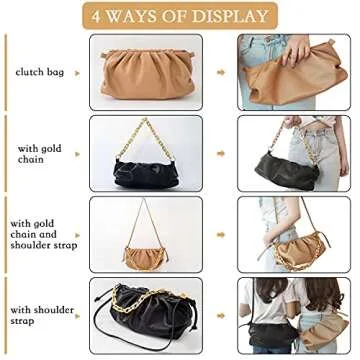 4 WAYS OF DISPLAY

clutch bag

with gold chain

with gold chain and shoulder strap

with shoulder strap