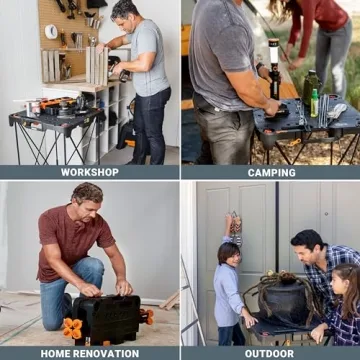 WORKSHOP

CAMPING

HOME RENOVATION

OUTDOOR