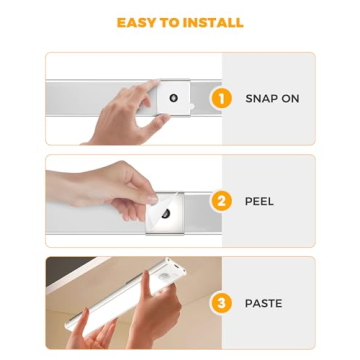 EASY TO INSTALL

1 SNAP ON

2 PEEL

3 PASTE