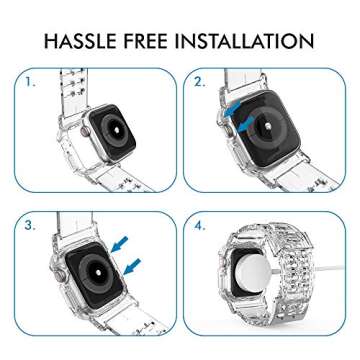 HASSLE FREE INSTALLATION

1.

2.

3.

4.