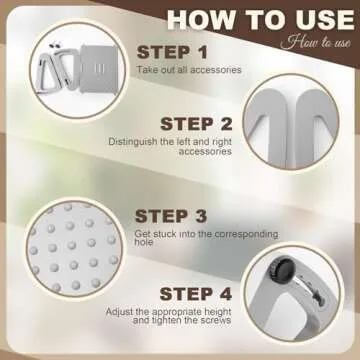 HOW TO USE
How to use

STEP 1
Take out all accessories

STEP 2
Distinguish the left and right accessories

STEP 3
Get stuck into the corresponding hole

STEP 4
Adjust the appropriate height and tighten the screws