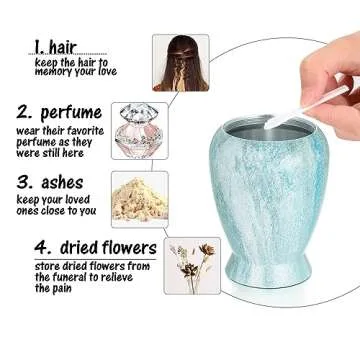 1. hair
keep the hair to memory your love

2. perfume
wear their favorite perfume as they were still here

3. ashes
keep your loved ones close to you

4. dried flowers
store dried flowers from the funeral to relieve the pain