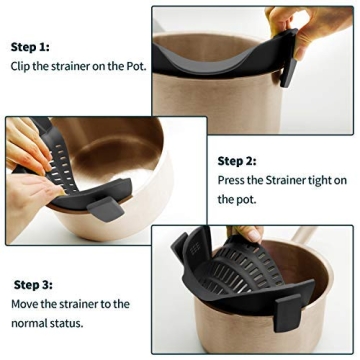 Step 1:
Clip the strainer on the Pot.

Step 2:
Press the Strainer tight on the pot.

Step 3:
Move the strainer to the normal status.