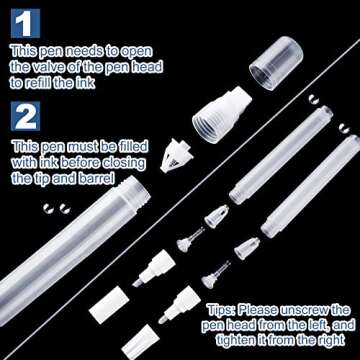 1

This pen needs to open the valve of the pen head to refill the ink

2

This pen must be filled with ink before closing the tip and barrel

Tips: Please unscrew the pen head from the left, and tighten it from the right