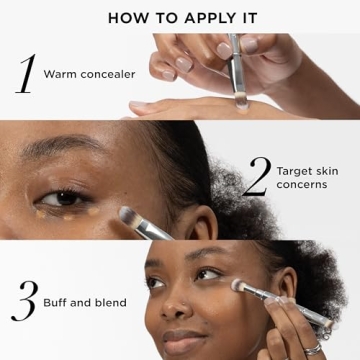 HOW TO APPLY IT

1 Warm concealer

2 Target skin concerns

3 Buff and blend