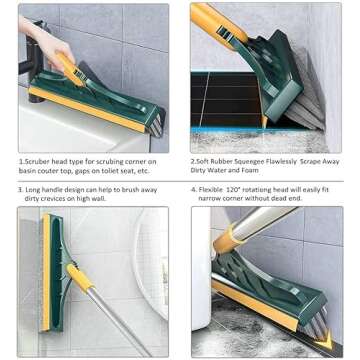 1.Scruber head type for scrubing corner on basin couter top, gaps on toliet seat, etc.

2.Soft Rubber Squengee Flawlessly Scrape Away Dirty Water and Foam

3. Long handle design can help to brush away dirty crevices on high wall.

4. Flexible 120° rotationg head will easily fit narrow corner without dead end.