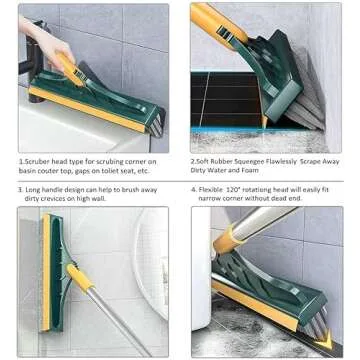 1.Scruber head type for scrubing corner on basin couter top, gaps on toliet seat, etc.

2.Soft Rubber Squengee Flawlessly Scrape Away Dirty Water and Foam

3. Long handle design can help to brush away dirty crevices on high wall.

4. Flexible 120° rotationg head will easily fit narrow corner without dead end.