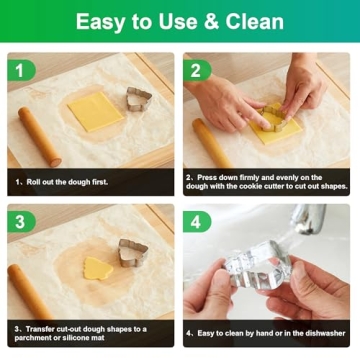 Easy to Use & Clean

1

1、Roll out the dough first.

2

2、Press down firmly and evenly on the dough with the cookie cutter to cut out shapes.

3

3、Transfer cut-out dough shapes to a parchment or silicone mat

4

4、Easy to clean by hand or in the dishwasher