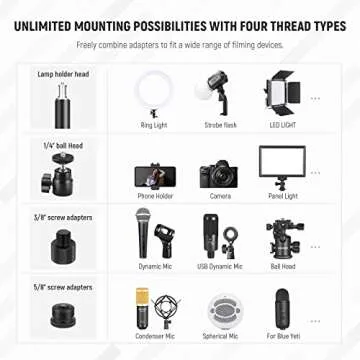 UNLIMITED MOUNTING POSSIBILITIES WITH FOUR THREAD TYPES

Freely combine adapters to fit a wide range of filming devices.

Lamp holder head

Ring Light

Strobe flash

LED LIGHT

...

1/4" ball Head

Phone Holder

Camera

Panel Light

...

3/8" screw adapters

Dynamic Mic

USB Dynamic Mic

Ball Head

...

5/8" screw adapters

Condenser Mic

Spherical Mic

For Blue Yeti

...