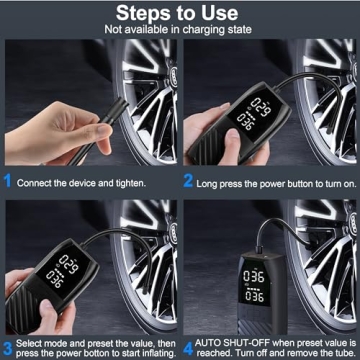 Steps to Use
Not available in charging state

029
036

1 Connect the device and tighten.

2 Long press the power button to turn on.

029
036

036
036

3 Select mode and preset the value, then press the power botton to start inflating.

4 AUTO SHUT-OFF when preset value is reached. Turn off and remove the tube.