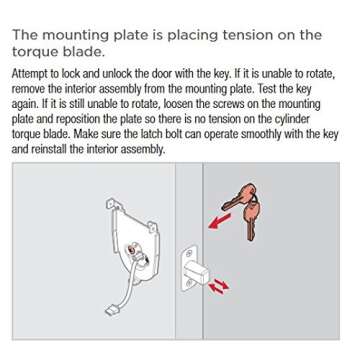 The mounting plate is placing tension on the torque blade.

Attempt to lock and unlock the door with the key. If it is unable to rotate, remove the interior assembly from the mounting plate. Test the key again. If it is still unable to rotate, loosen the screws on the mounting plate and reposition the plate so there is no tension on the cylinder torque blade. Make sure the latch bolt can operate smoothly with the key and reinstall the interior assembly.