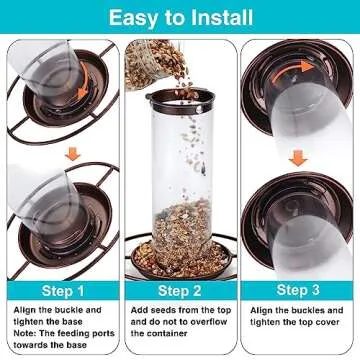 Easy to Install

Step 1

Align the buckle and tighten the base
Note: The feeding ports towards the base

Step 2

Add seeds from the top and do not to overflow the container

Step 3

Align the buckles and tighten the top cover