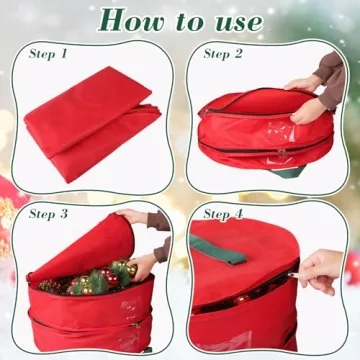 How to use

Step 1

Step 2

Step 3

Step 4