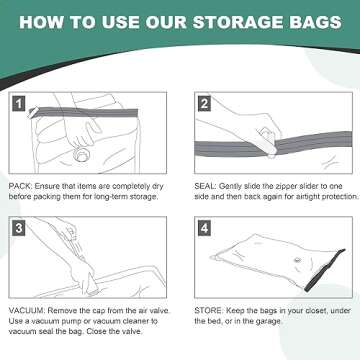 HOW TO USE OUR STORAGE BAGS

1

PACK: Ensure that items are completely dry before packing them for long-term storage.

2

SEAL: Gently slide the zipper slider to one side and then back again for airtight protection.

3

VACUUM: Remove the cap from the air valve. Use a vacuum pump or vacuum cleaner to vacuum seal the bag. Close the valve.

4

STORE: Keep the bags in your closet, under the bed, or in the garage.