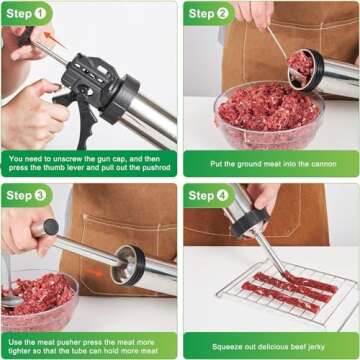 Step 1

You need to unscrew the gun cap, and then press the thumb lever and pull out the pushrod

Step 2

Put the ground meat into the cannon

Step 3

Use the meat pusher press the meat more tighter so that the tube can hold more meat

Step 4

Squeeze out delicious beef jerky