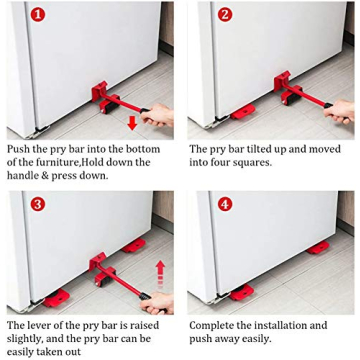 1

Push the pry bar into the bottom of the furniture,Hold down the handle & press down.

2

The pry bar tilted up and moved into four squares.

3

The lever of the pry bar is raised slightly, and the pry bar can be easily taken out

4

Complete the installation and push away easily.