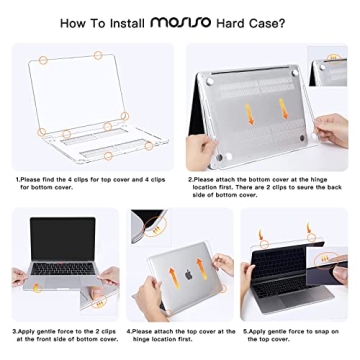 How To Install MOSISO Hard Case?

1.Please find the 4 clips for top cover and 4 clips for bottom cover.

2.Please attach the bottom cover at the hinge location first. There are 2 clips to seure the back side of bottom cover.

3.Apply gentle force to the 2 clips at the front side of bottom cover.

4.Please attach the top cover at the hinge location first.

5.Apply gentle force to snap on the top cover.