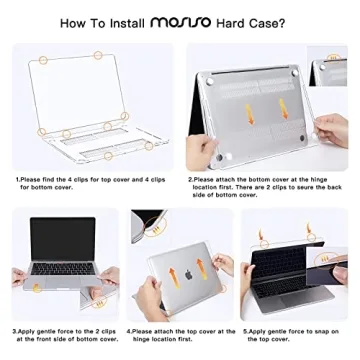 How To Install MOSISO Hard Case?

1.Please find the 4 clips for top cover and 4 clips for bottom cover.

2.Please attach the bottom cover at the hinge location first. There are 2 clips to seure the back side of bottom cover.

3.Apply gentle force to the 2 clips at the front side of bottom cover.

4.Please attach the top cover at the hinge location first.

5.Apply gentle force to snap on the top cover.