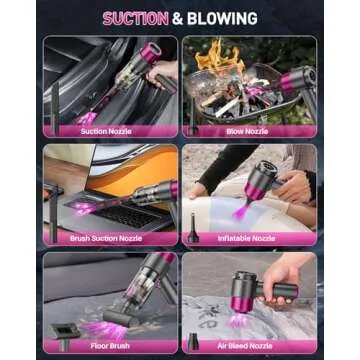 SUCTION & BLOWING

Suction Nozzle

Blow Nozzle

Brush Suction Nozzle

Inflatable Nozzle

Floor Brush

Air Bleed Nozzle