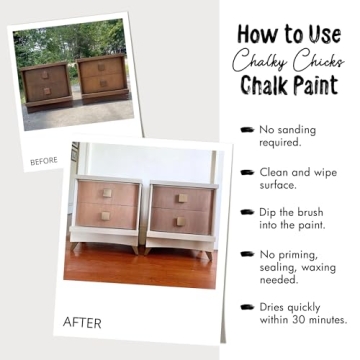 BEFORE

AFTER

How to Use
Chalky Chicks
Chalk Paint

No sanding required.

Clean and wipe surface.

Dip the brush into the paint.

No priming, sealing, waxing needed.

Dries quickly within 30 minutes.