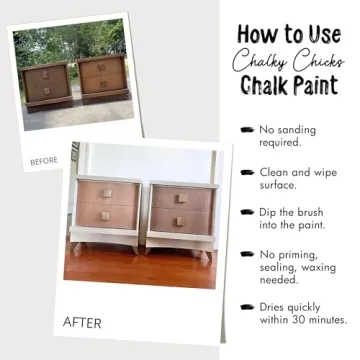 BEFORE

AFTER

How to Use
Chalky Chicks
Chalk Paint

No sanding required.

Clean and wipe surface.

Dip the brush into the paint.

No priming, sealing, waxing needed.

Dries quickly within 30 minutes.