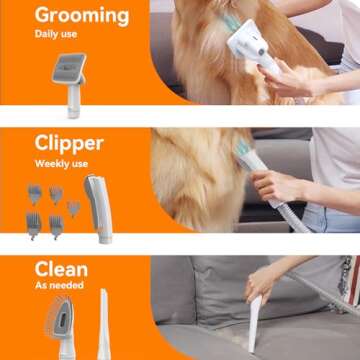 Grooming
Daily use

Clipper
Weekly use

Clean
As needed