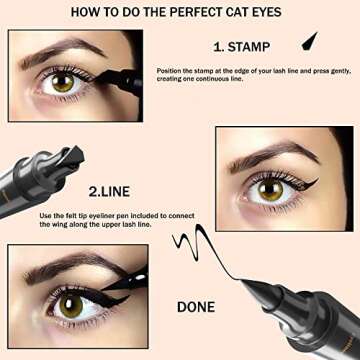 HOW TO DO THE PERFECT CAT EYES

1. STAMP

Position the stamp at the edge of your lash line and press gently, creating one continuous line.

2.LINE

Use the felt tip eyeliner pen included to connect the wing along the upper lash line.

DONE