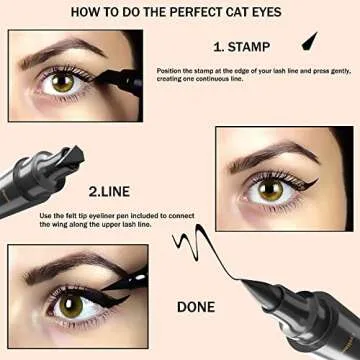 HOW TO DO THE PERFECT CAT EYES

1. STAMP

Position the stamp at the edge of your lash line and press gently, creating one continuous line.

2.LINE

Use the felt tip eyeliner pen included to connect the wing along the upper lash line.

DONE