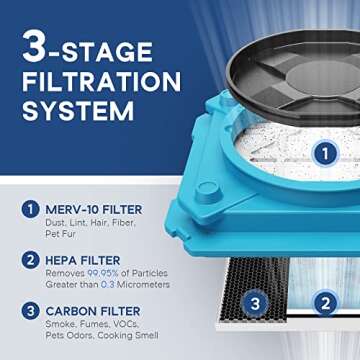 3-STAGE FILTRATION SYSTEM

1

1 MERV-10 FILTER
Dust, Lint, Hair, Fiber, Pet Fur

2 HEPA FILTER
Removes 99.95% of Particles Greater than 0.3 Micrometers

3 CARBON FILTER
Smoke, Fumes, VOCs, Pets Odors, Cooking Smell

3

2