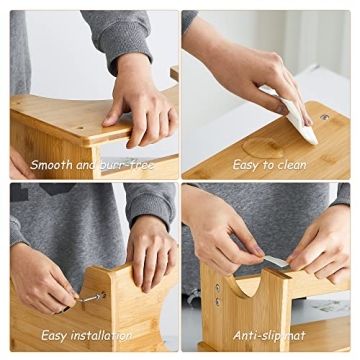 Smooth and burr-free

Easy to clean

Easy installation

Anti-slip mat