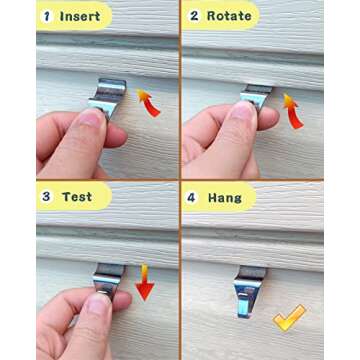 1 Insert

2 Rotate

3 Test

4 Hang