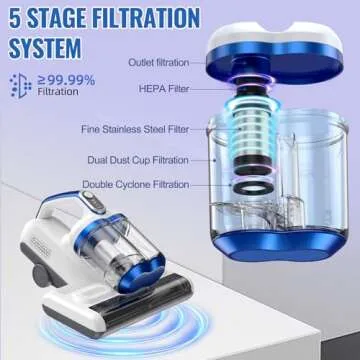 5 STAGE FILTRATION SYSTEM

≥99.99% Filtration

Outlet filtration

HEPA Filter

Fine Stainless Steel Filter

Dual Dust Cup Filtration

Double Cyclone Filtration