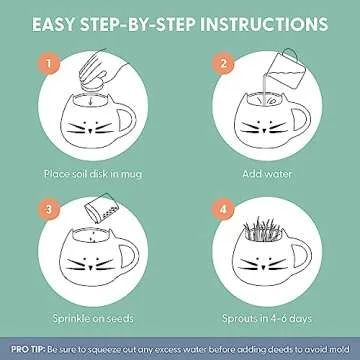 EASY STEP-BY-STEP INSTRUCTIONS

1

Place soil disk in mug

2

Add water

3

Sprinkle on seeds

4

Sprouts in 4-6 days

PRO TIP: Be sure to squeeze out any excess water before adding deeds to avoid mold