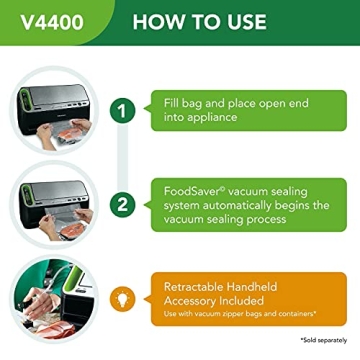 V4400 HOW TO USE

1

Fill bag and place open end into appliance

2

FoodSaver© vacuum sealing system automatically begins the vacuum sealing process

Retractable Handheld Accessory Included
Use with vacuum zipper bags and containers*

*Sold separately