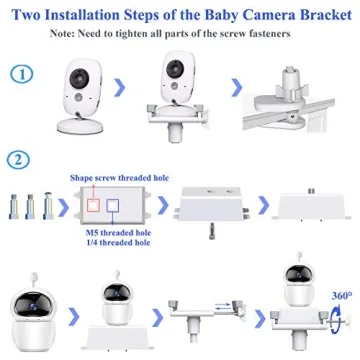 Two Installation Steps of the Baby Camera Bracket

Note: Need to tighten all parts of the screw fasteners

1

2

Shape screw threaded hole

M5 threaded hole
1/4 threaded hole

360°