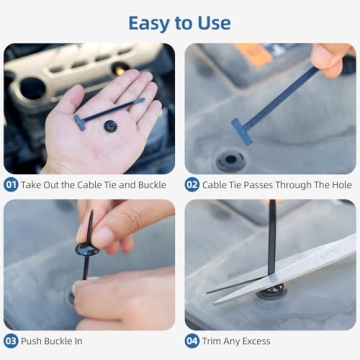 Easy to Use

01 Take Out the Cable Tie and Buckle

02 Cable Tie Passes Through The Hole

03 Push Buckle In

04 Trim Any Excess