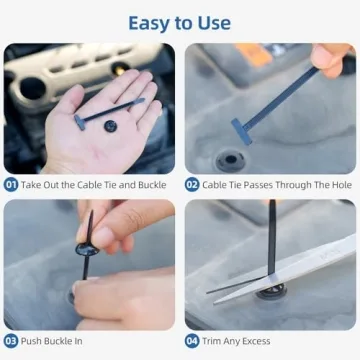 Easy to Use

01 Take Out the Cable Tie and Buckle

02 Cable Tie Passes Through The Hole

03 Push Buckle In

04 Trim Any Excess