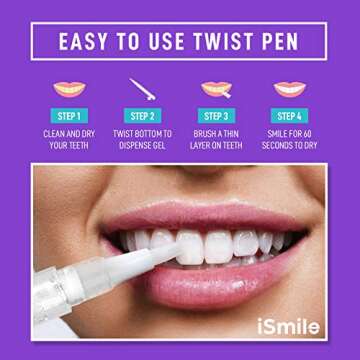 EASY TO USE TWIST PEN

STEP 1
CLEAN AND DRY YOUR TEETH

STEP 2
TWIST BOTTOM TO DISPENSE GEL

STEP 3
BRUSH A THIN LAYER ON TEETH

STEP 4
SMILE FOR 60 SECONDS TO DRY

iSmile