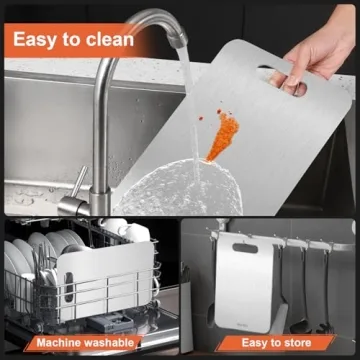 Easy to clean

Machine washable

Easy to store