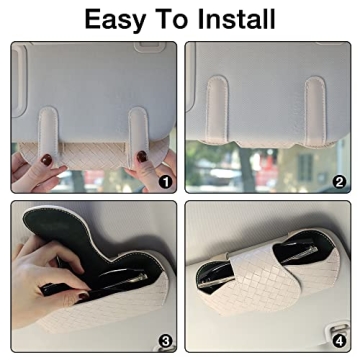 Easy To Install

1

2

3

4