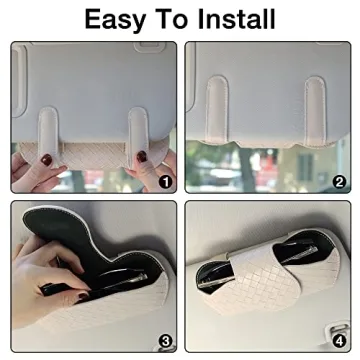 Easy To Install

1

2

3

4