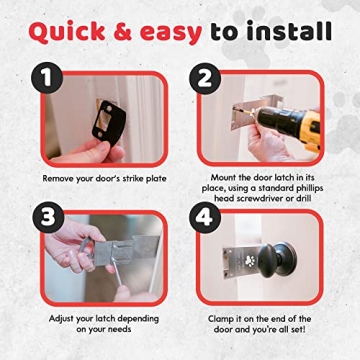 Quick & easy to install

1

Remove your door's strike plate

2

Mount the door latch in its place, using a standard phillips head screwdriver or drill

3

Adjust your latch depending on your needs

4

Clamp it on the end of the door and you're all set!