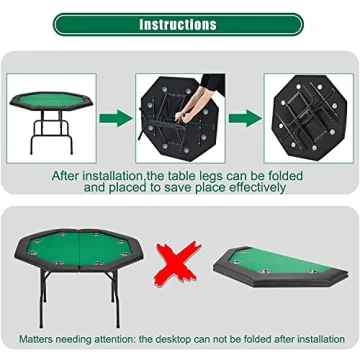 Instructions

After installation,the table legs can be folded and placed to save place effectively

Matters needing attention: the desktop can not be folded after installation