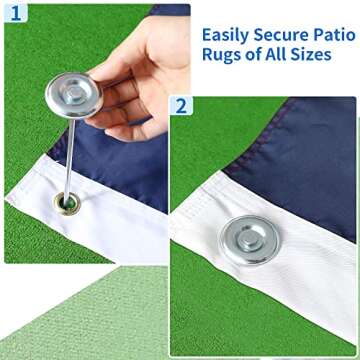 1

Easily Secure Patio Rugs of All Sizes

2