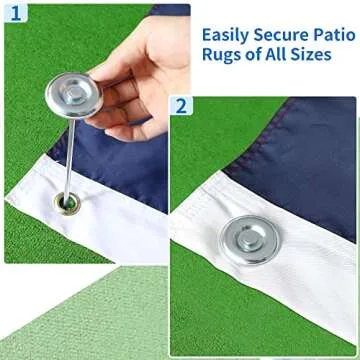 1

Easily Secure Patio Rugs of All Sizes

2