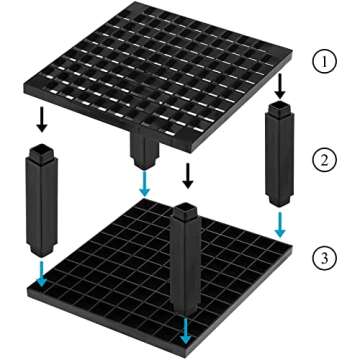 ①
②
③