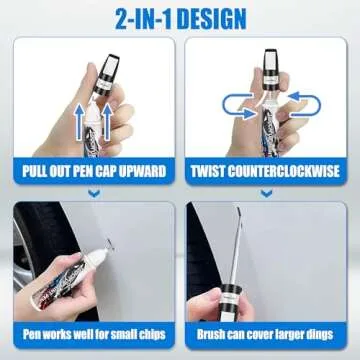 2-IN-1 DESIGN

PULL OUT PEN CAP UPWARD

TWIST COUNTERCLOCKWISE

Pen works well for small chips

Brush can cover larger dings