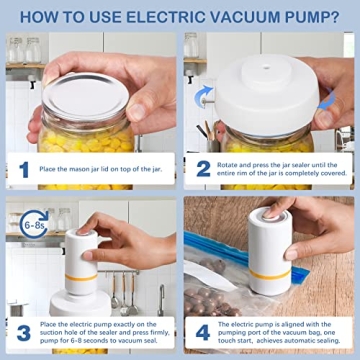 HOW TO USE ELECTRIC VACUUM PUMP?

1 Place the mason jar lid on top of the jar.

2 Rotate and press the jar sealer until the entire rim of the jar is completely covered.

6-8s

3 Place the electric pump exactly on the suction hole of the sealer and press firmly, pump for 6-8 seconds to vacuum seal.

4 The electric pump is aligned with the pumping port of the vacuum bag, one touch start, achieves automatic sealing.